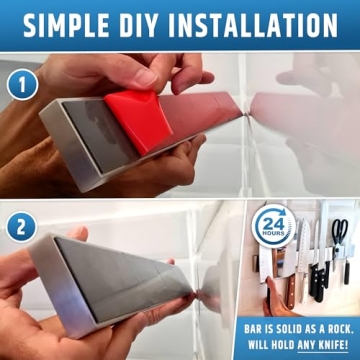 SIMPLE DIY INSTALLATION

1

2

24 HOURS

BAR IS SOLID AS A ROCK. WILL HOLD ANY KNIFE!