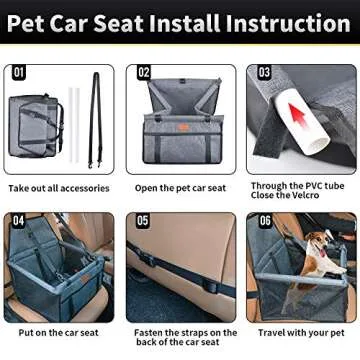 Pet Car Seat Install Instruction

01

Take out all accessories

02

Open the pet car seat

03

Through the PVC tube
Close the Velcro

04

Put on the car seat

05

Fasten the straps on the back of the car seat

06

Travel with your pet