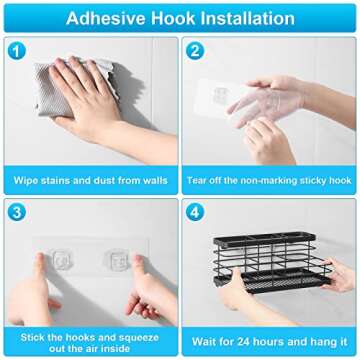 Adhesive Hook Installation

1

Wipe stains and dust from walls

2

Tear off the non-marking sticky hook

3

Stick the hooks and squeeze out the air inside

4

Wait for 24 hours and hang it