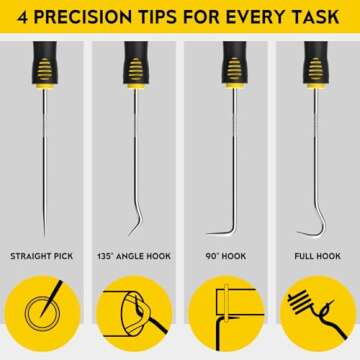 4 PRECISION TIPS FOR EVERY TASK

STRAIGHT PICK

135° ANGLE HOOK

90° HOOK

FULL HOOK