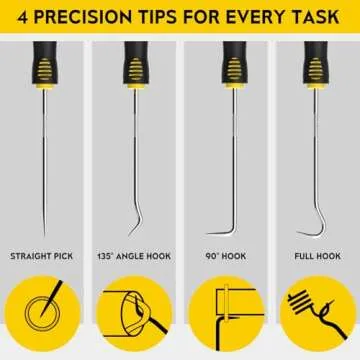 4 PRECISION TIPS FOR EVERY TASK

STRAIGHT PICK

135° ANGLE HOOK

90° HOOK

FULL HOOK