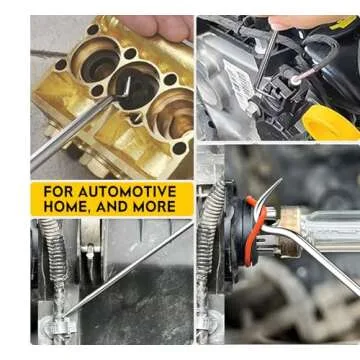 FOR AUTOMOTIVE HOME, AND MORE