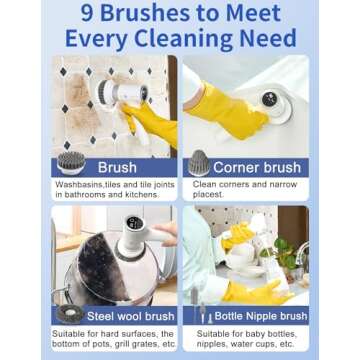 9 Brushes to Meet Every Cleaning Need

Brush

Washbasins,tiles and tile joints in bathrooms and kitchens.

Corner brush

Clean corners and narrow placest.

Steel wool brush

Suitable for hard surfaces, the bottom of pots, grill grates, etc.

Bottle Nipple brush

Suitable for baby bottles, nipples, water cups, etc.