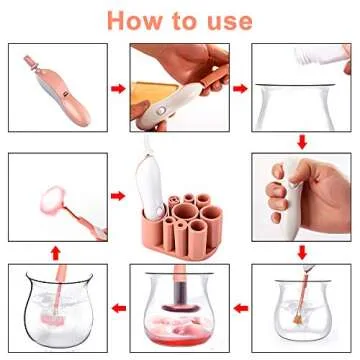 How to use