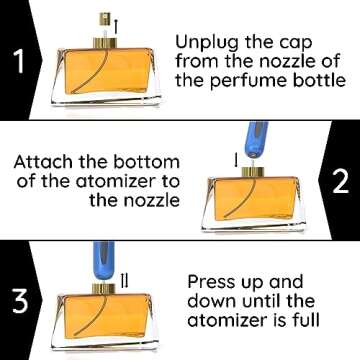 1

Unplug the cap from the nozzle of the perfume bottle

Attach the bottom of the atomizer to the nozzle

2

3

Press up and down until the atomizer is full