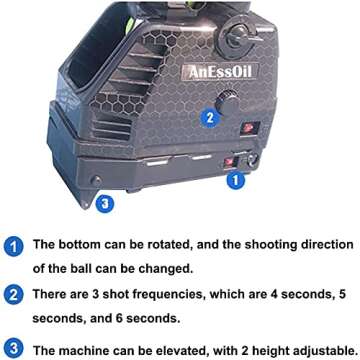 AnEssOil

2

1

3

1 The bottom can be rotated, and the shooting direction of the ball can be changed.

2 There are 3 shot frequencies, which are 4 seconds, 5 seconds, and 6 seconds.

3 The machine can be elevated, with 2 height adjustable.