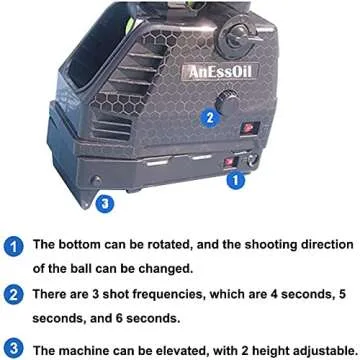 AnEssOil

2

1

3

1 The bottom can be rotated, and the shooting direction of the ball can be changed.

2 There are 3 shot frequencies, which are 4 seconds, 5 seconds, and 6 seconds.

3 The machine can be elevated, with 2 height adjustable.