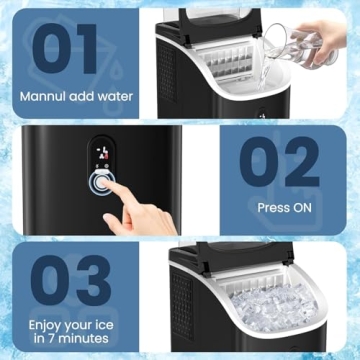 01
Mannul add water

02
Press ON

03
Enjoy your ice in 7 minutes