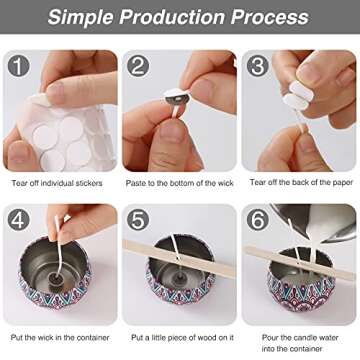 Simple Production Process

1
Tear off individual stickers

2
Paste to the bottom of the wick

3
Tear off the back of the paper

4
Put the wick in the container

5
Put a little piece of wood on it

6
Pour the candle water into the container