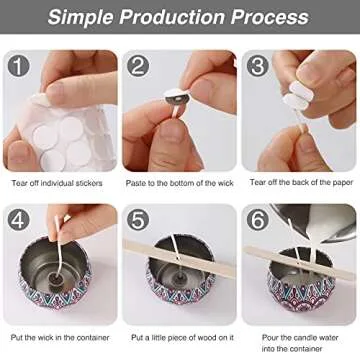 Simple Production Process

1

Tear off individual stickers

2

Paste to the bottom of the wick

3

Tear off the back of the paper

4

Put the wick in the container

5

Put a little piece of wood on it

6

Pour the candle water into the container