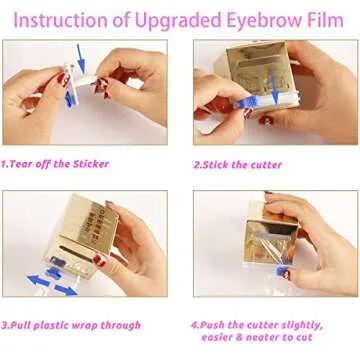 Instruction of Upgraded Eyebrow Film

1.Tear off the Sticker

2.Stick the cutter

3.Pull plastic wrap through

4.Push the cutter slightly, easier & neater to cut