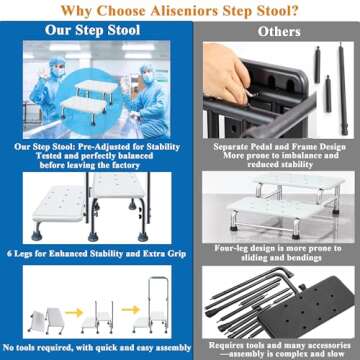 Why Choose Aliseniors Step Stool?

Our Step Stool

Our Step Stool: Pre-Adjusted for Stability Tested and perfectly balanced before leaving the factory

6 Legs for Enhanced Stability and Extra Grip

No tools required, with quick and easy assembly

Others

Separate Pedal and Frame Design More prone to imbalance and reduced stability

Four-leg design is more prone to sliding and bendings

Requires tools and many accessories —assembly is complex and slow