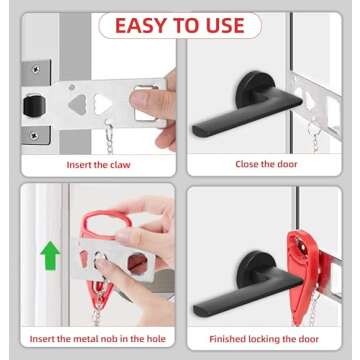 EASY TO USE

Insert the claw

Close the door

Insert the metal nob in the hole

Finished locking the door