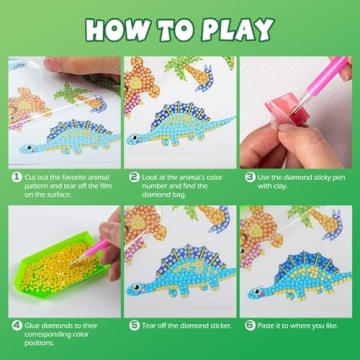 HOW TO PLAY

1 Cut out the favorite animal pattern and tear off the film on the surface.

2 Look at the animal's color number and find the diamond bag.

3 Use the diamond sticky pen with clay.

4 Glue diamonds to their corresponding color positions.

5 Tear off the diamond sticker.

6 Paste it to where you like.