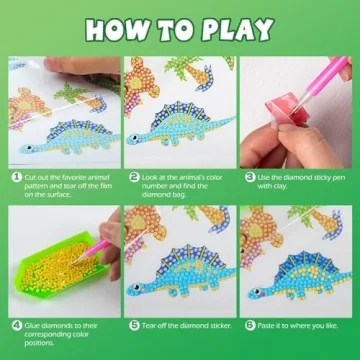 HOW TO PLAY

1 Cut out the favorite animal pattern and tear off the film on the surface.

2 Look at the animal's color number and find the diamond bag.

3 Use the diamond sticky pen with clay.

4 Glue diamonds to their corresponding color positions.

5 Tear off the diamond sticker.

6 Paste it to where you like.