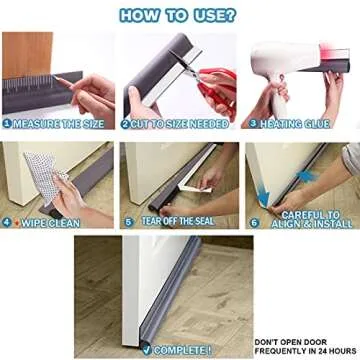 HOW TO USE?

1 MEASURE THE SIZE

2 CUT TO SIZE NEEDED

3 HEATING GLUE

4 WIPE CLEAN

5 TEAR OFF THE SEAL

6 CAREFUL TO ALIGN & INSTALL

✓ COMPLETE !

DON'T OPEN DOOR FREQUENTLY IN 24 HOURS