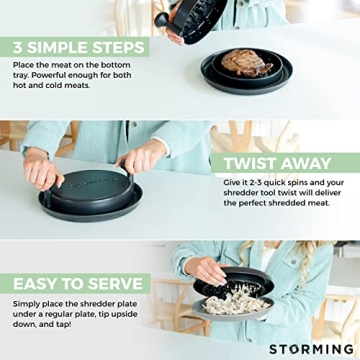 3 SIMPLE STEPS

Place the meat on the bottom tray. Powerful enough for both hot and cold meats.

TWIST AWAY

Give it 2-3 quick spins and your shredder tool twist will deliver the perfect shredded meat.

EASY TO SERVE

Simply place the shredder plate under a regular plate, tip upside down, and tap!

STORMING