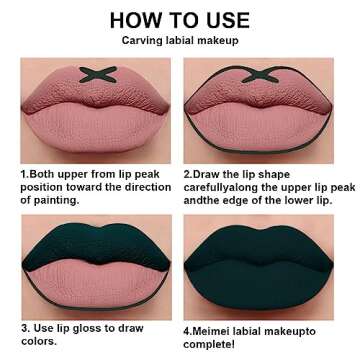 HOW TO USE

Carving labial makeup

1.Both upper from lip peak position toward the direction of painting.

2.Draw the lip shape carefullyalong the upper lip peak andthe edge of the lower lip.

3. Use lip gloss to draw colors.

4.Meimei labial makeupto complete!