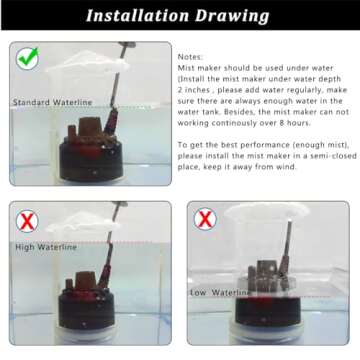 Installation Drawing

Standard Waterline

Notes:
Mist maker should be used under water (Install the mist maker under water depth 2 inches , please add water regularly, make sure there are always enough water in the water tank. Besides, the mist maker can not working continously over 8 hours.

To get the best performance (enough mist), please install the mist maker in a semi-closed place, keep it away from wind.

High Waterline

Low Waterline