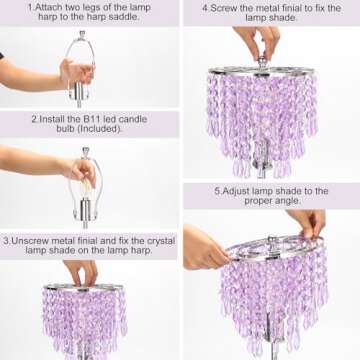 1.Attach two legs of the lamp harp to the harp saddle.

2.Install the B11 led candle bulb (Included).

3.Unscrew metal finial and fix the crystal lamp shade on the lamp harp.

4.Screw the metal finial to fix the lamp shade.

5.Adjust lamp shade to the proper angle.