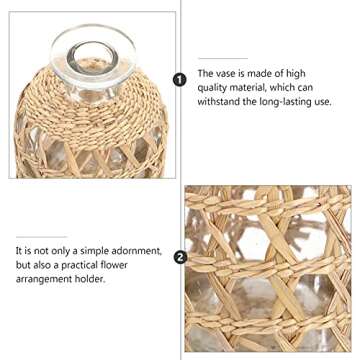 1

The vase is made of high quality material, which can withstand the long-lasting use.

It is not only a simple adornment, but also a practical flower arrangement holder.

2