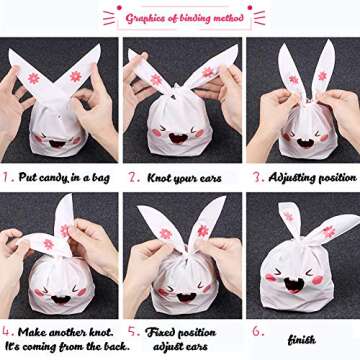 Graphics of binding method

1. Put candy in a bag

2. Knot your ears

3. Adjusting position

4. Make another knot. It's coming from the back.

5. Fixed position adjust ears

6. finish