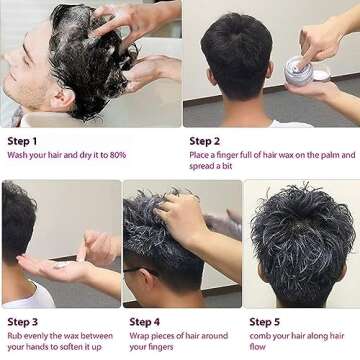 Step 1
Wash your hair and dry it to 80%

Step 2
Place a finger full of hair wax on the palm and spread a bit

Step 3
Rub evenly the wax between your hands to soften it up

Step 4
Wrap pieces of hair around your fingers

Step 5
comb your hair along hair flow