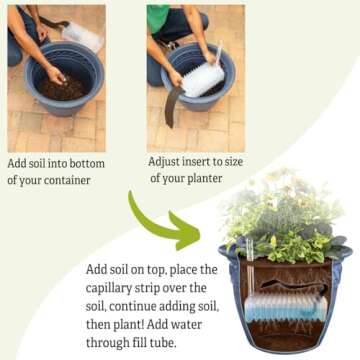 Add soil into bottom of your container

Adjust insert to size of your planter

Add soil on top, place the capillary strip over the soil, continue adding soil, then plant! Add water through fill tube.