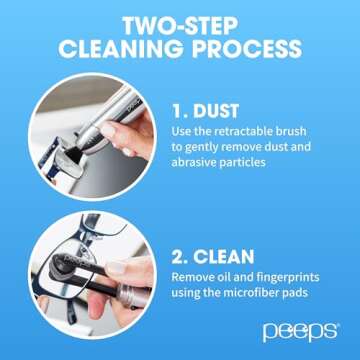 TWO-STEP CLEANING PROCESS

1. DUST
Use the retractable brush to gently remove dust and abrasive particles

2. CLEAN
Remove oil and fingerprints using the microfiber pads

peeps®