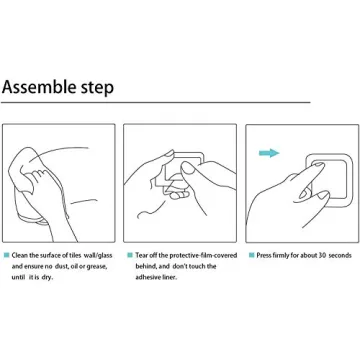 Assemble step

Clean the surface of tiles wall/glass and ensure no dust, oil or grease, until it is dry.

Tear off the protective-film-covered behind, and don't touch the adhesive liner.

Press firmly for about 30 seconds