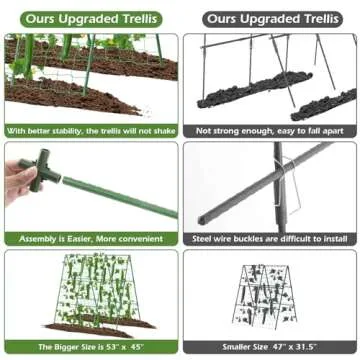 Ours Upgraded Trellis

With better stability, the trellis will not shake

Assembly is Easier, More convenient

The Bigger Size is 53" x 45"

Ours Upgraded Trellis

Not strong enough, easy to fall apart

Steel wire buckles are difficult to install

Smaller Size 47" x 31.5"