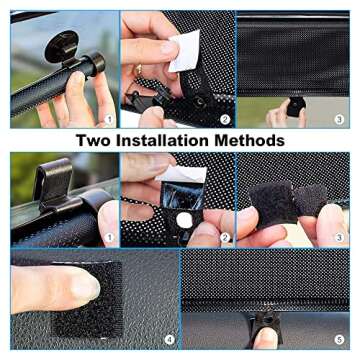 1
2
3

Two Installation Methods

1
2
3
4
5