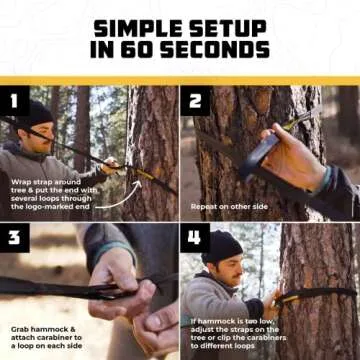 SIMPLE SETUP IN 60 SECONDS

1

Wrap strap around tree & put the end with several loops through the logo-marked end

2

Repeat on other side

3

Grab hammock & attach carabiner to a loop on each side

4

If hammock is too low, adjust the straps on the tree or clip the carabiners to different loops