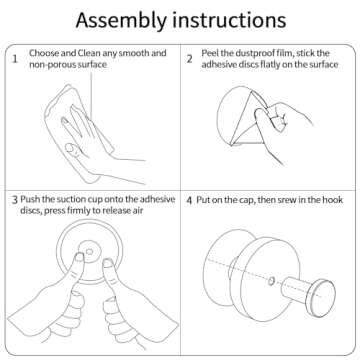 Assembly instructions

1 Choose and Clean any smooth and non-porous surface

2 Peel the dustproof film, stick the adhesive discs flatly on the surface

3 Push the suction cup onto the adhesive discs, press firmly to release air

4 Put on the cap, then srew in the hook