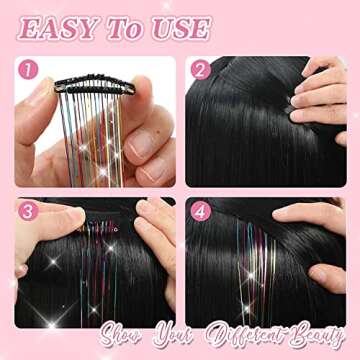 EASY To USE

1

2

3

4

Show Your Different Beauty