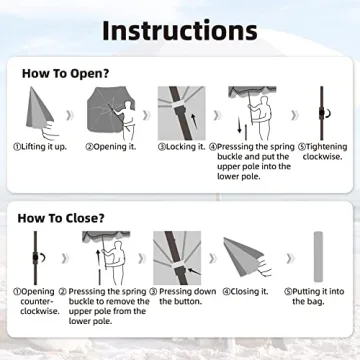 Instructions

How To Open?

①Lifting it up.

②Opening it.

③Locking it.

④Presssing the spring buckle and put the upper pole into the lower pole.

⑤Tightening clockwise.

How To Close?

①Opening counter-clockwise.

② Presssing the spring buckle to remove the upper pole from the lower pole.

③ Pressing down the button.

④Closing it.

⑤Putting it into the bag.