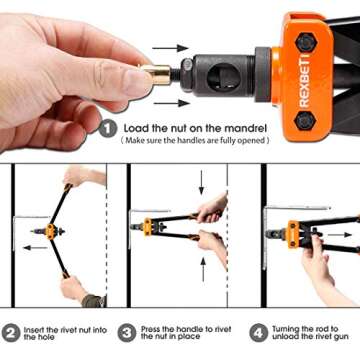 REXBETI

1 Load the nut on the mandrel
( Make sure the handles are fully opened )

2 Insert the rivet nut into the hole

3 Press the handle to rivet the nut in place

4 Turning the rod to unload the rivet gun