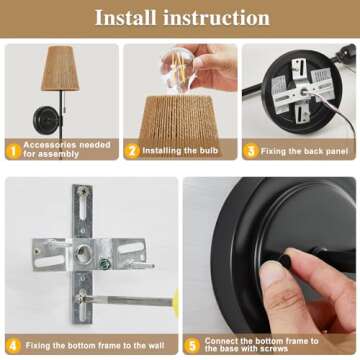 Install instruction

1 Accessories needed for assembly

2 Installing the bulb

3 Fixing the back panel

4 Fixing the bottom frame to the wall

5 Connect the bottom frame to the base with screws