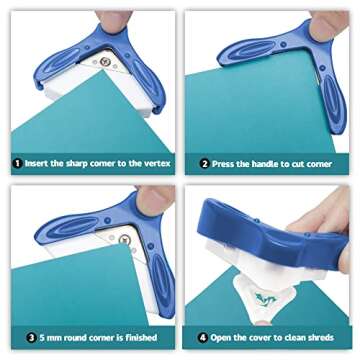 1 Insert the sharp corner to the vertex

2 Press the handle to cut corner

3 5 mm round corner is finished

4 Open the cover to clean shreds