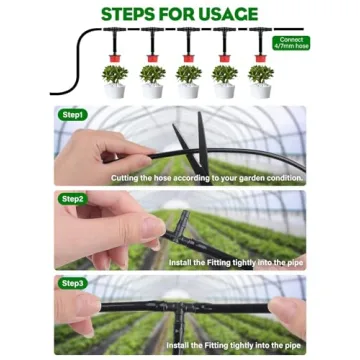 STEPS FOR USAGE

Connect 4/7mm hose

Step1

Cutting the hose according to your garden condition.

Step2

Install the Fitting tightly into the pipe

Step3

Install the Fitting tightly into the pipe