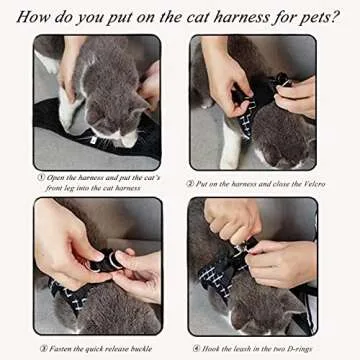 How do you put on the cat harness for pets?

① Open the harness and put the cat's front leg into the cat harness

② Put on the harness and close the Velcro

③ Fasten the quick release buckle

④ Hook the leash in the two D-rings