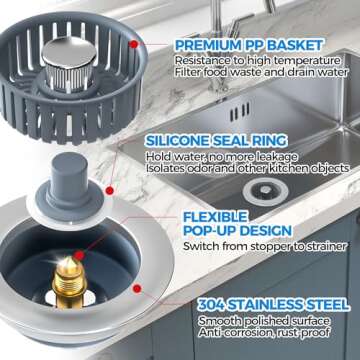 PREMIUM PP BASKET
Resistance to high temperature
Filter food waste and drain water

SILICONE SEAL RING
Hold water, no more leakage
Isolates odor and other kitchen objects

FLEXIBLE POP-UP DESIGN
Switch from stopper to strainer

304 STAINLESS STEEL
Smooth polished surface
Anti-corrosion, rust-proof