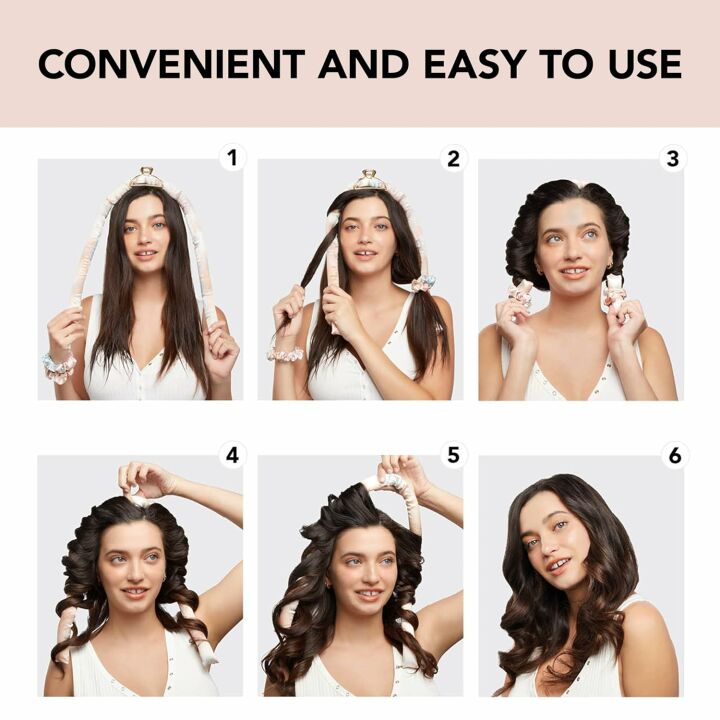 CONVENIENT AND EASY TO USE

1

2

3

4

5

6