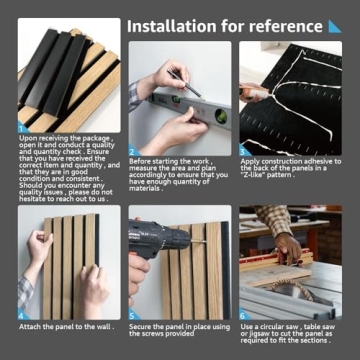 Installation for reference

1
Upon receiving the package , open it and conduct a quality and quantity check . Ensure that you have received the correct item and quantity , and that they are in good condition and consistent . Should you encounter any quality issues , please do not hesitate to reach out to us .

2
Before starting the work , measure the area and plan accordingly to ensure that you have enough quantity of materials .

3
Apply construction adhesive to the back of the panels in a "Z-like" pattern .

4
Attach the panel to the wall .

5
Secure the panel in place using the screws provided

6
Use a circular saw , table saw or jigsaw to cut the panel as required to fit the sections .