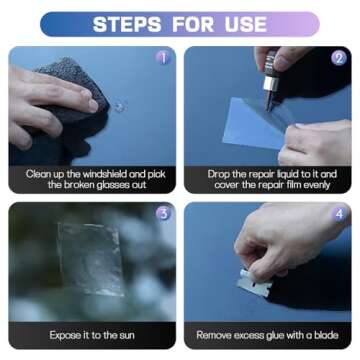 STEPS FOR USE

1

Clean up the windshield and pick the broken glasses out

2

Drop the repair liquid to it and cover the repair film evenly

3

Expose it to the sun

4

Remove excess glue with a blade