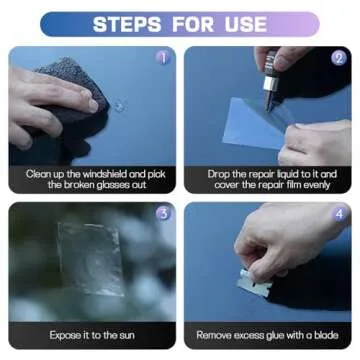 STEPS FOR USE

1

Clean up the windshield and pick the broken glasses out

2

Drop the repair liquid to it and cover the repair film evenly

3

Expose it to the sun

4

Remove excess glue with a blade