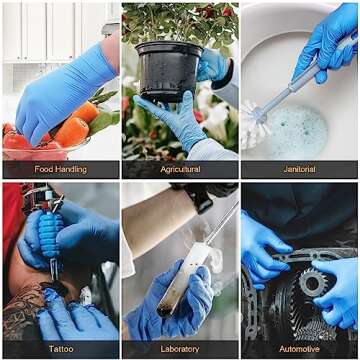 Food Handling

Agricultural

Janitorial

Tattoo

Laboratory

Automotive