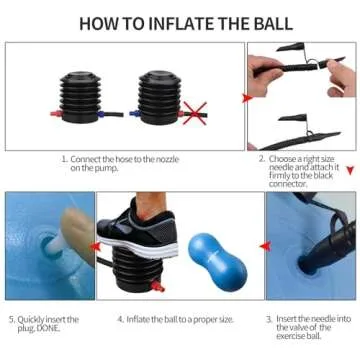 HOW TO INFLATE THE BALL

1. Connect the hose to the nozzle on the pump.

2. Choose a right size needle and attach it firmly to the black connector.

5. Quickly insert the plug. DONE.

4. Inflate the ball to a proper size.

3. Insert the needle into the valve of the exercise ball.