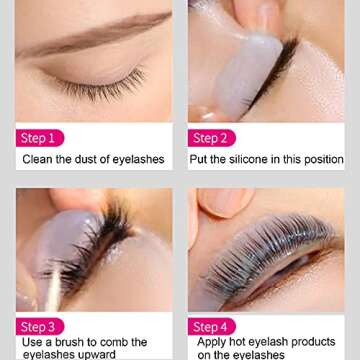 Step 1
Clean the dust of eyelashes

Step 2
Put the silicone in this position

Step 3
Use a brush to comb the eyelashes upward

Step 4
Apply hot eyelash products on the eyelashes