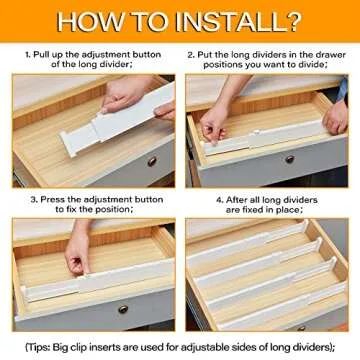 HOW TO INSTALL?

1. Pull up the adjustment button of the long divider;

2. Put the long dividers in the drawer positions you want to divide;

3. Press the adjustment button to fix the position;

4. After all long dividers are fixed in place;

(Tips: Big clip inserts are used for adjustable sides of long dividers);